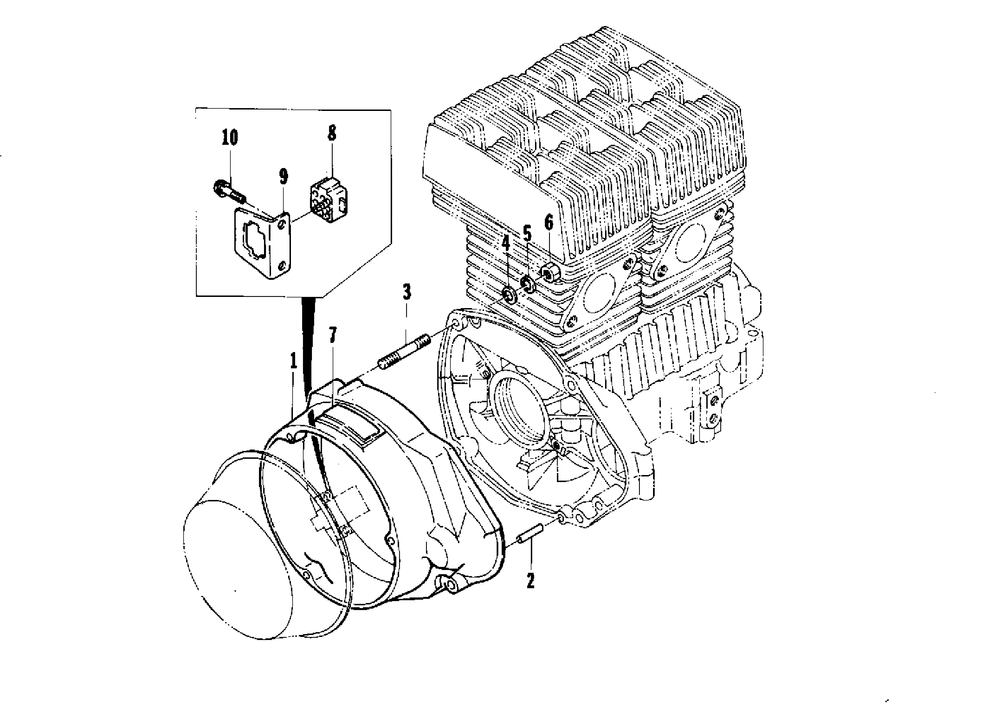 10
8
9
4
5
6
3
1
7
2